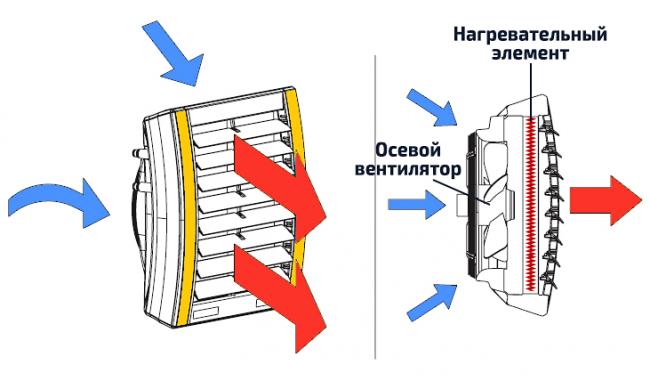 Нагревательный элемент

Осевой вентилятор