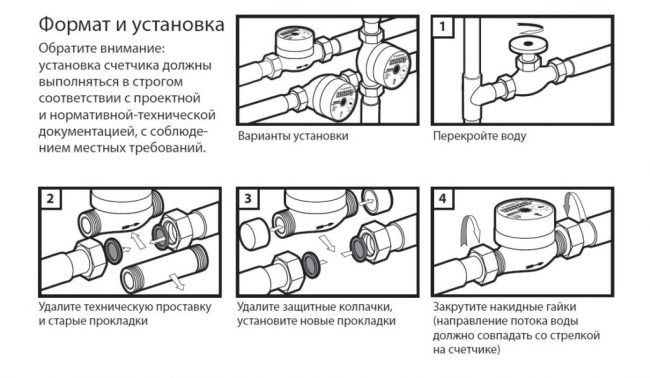 Формат и установка

Обратите внимание: установка счетчика должны выполняться в строгом соответствии с проектной и нормативной-технической документацией, с соблюдением местных требований.

Варианты установки

1

Перекройте воду

2

Удалите техническую проставку и старые прокладки

3

Удалите защитные колпачки, установите новые прокладки

4

Закрутите накидные гайки (направление потока воды должно совпадать со стрелкой на счетчике)